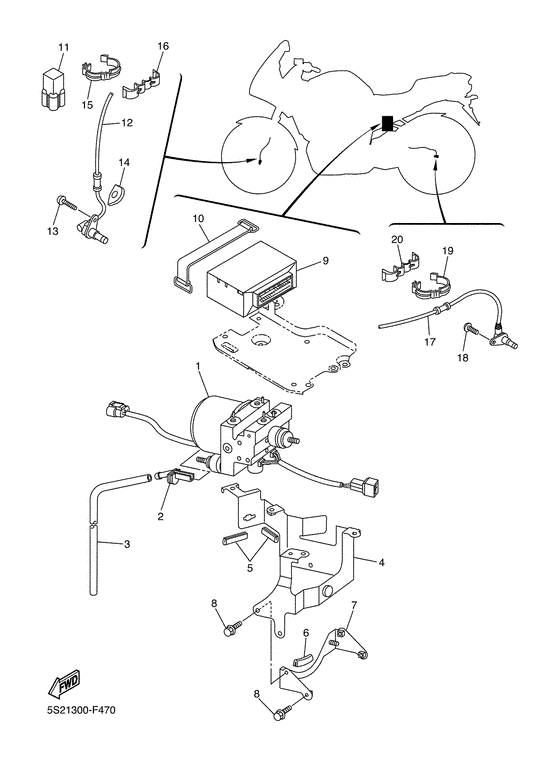 11
16
15
12
14
13
10
9
20
19
17
18
1
2
3
5
4
8
7
6
8
FWD
5S21300-F470