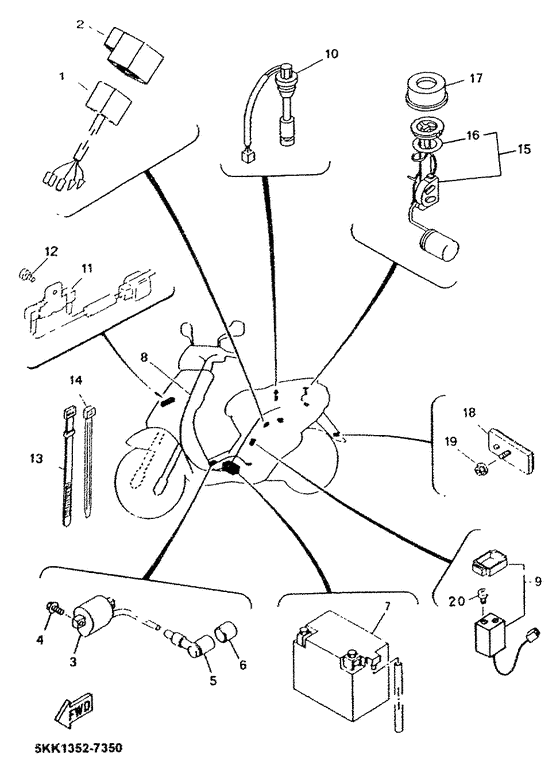 2
1
10
17
16
15
12
11
8
14
13
18
19
9
20
4
3
5
6
7
FWD
5KK1352-7350