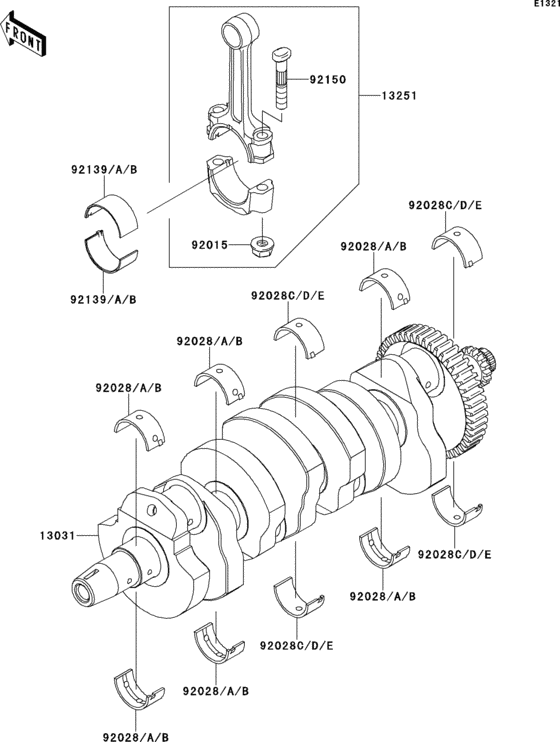 E1321

FRONT

92150

13251

92139/A/B

92015

92139/A/B

92028C/D/E

92028/A/B

92028C/D/E

92028/A/B

92028/A/B

13031

92028C/D/E

92028/A/B

92028C/D/E

92028/A/B

92028/A/B