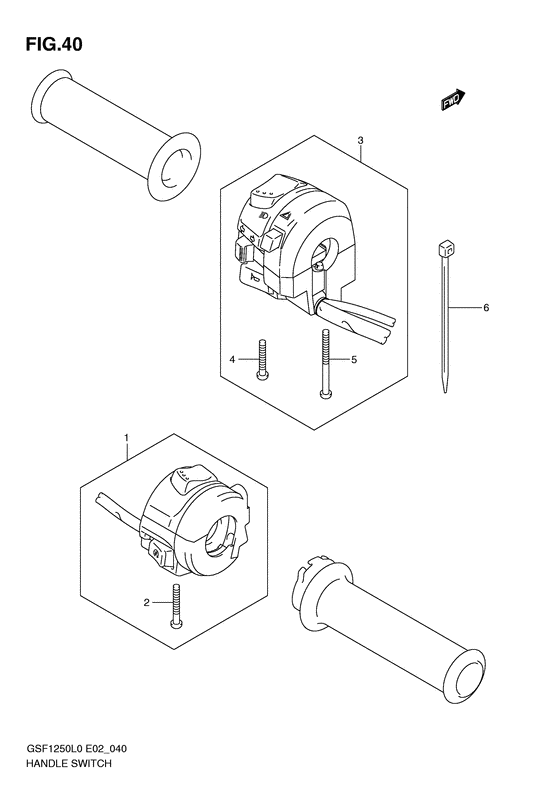 FIG.40

FWD

3

6

4

5

1

2

GSF1250L0 E02_040
HANDLE SWITCH