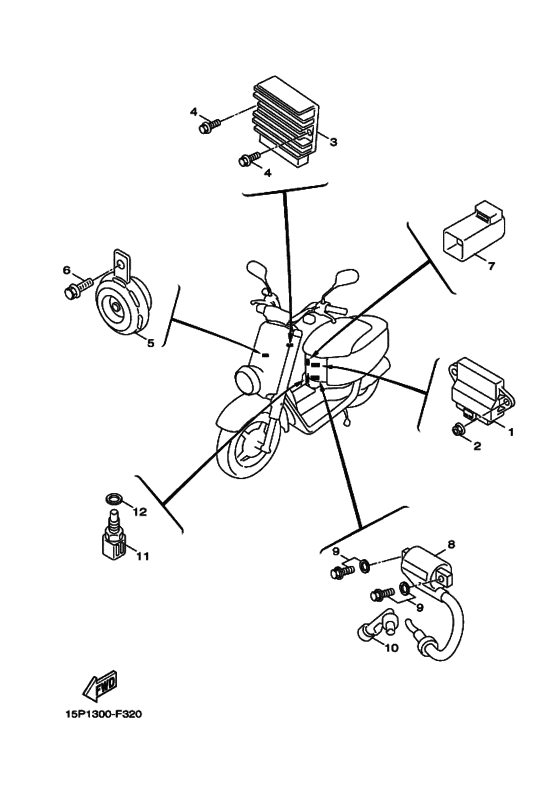 4
3
4
7
6
5
1
2
12
11
8
9
9
10
FWD
15P1300-F320