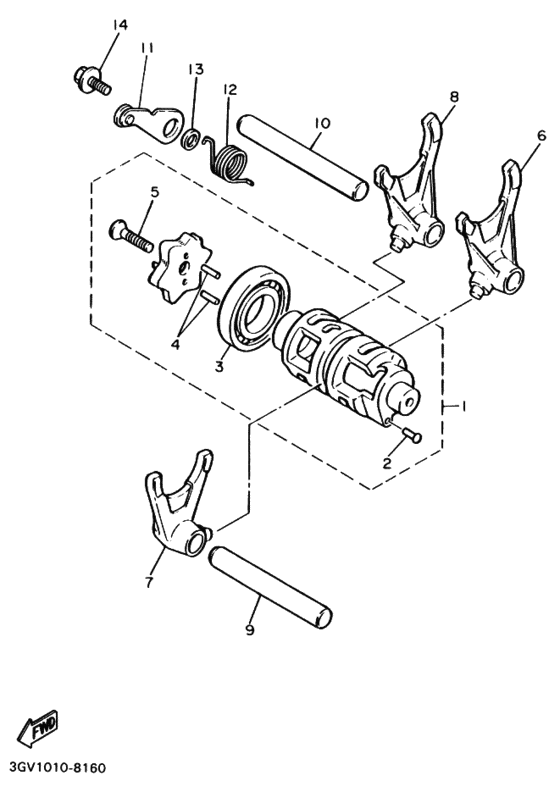 14
11
13
12
10
8
6
5
4
3
1
2
7
9
FWD
3GV1010-8160