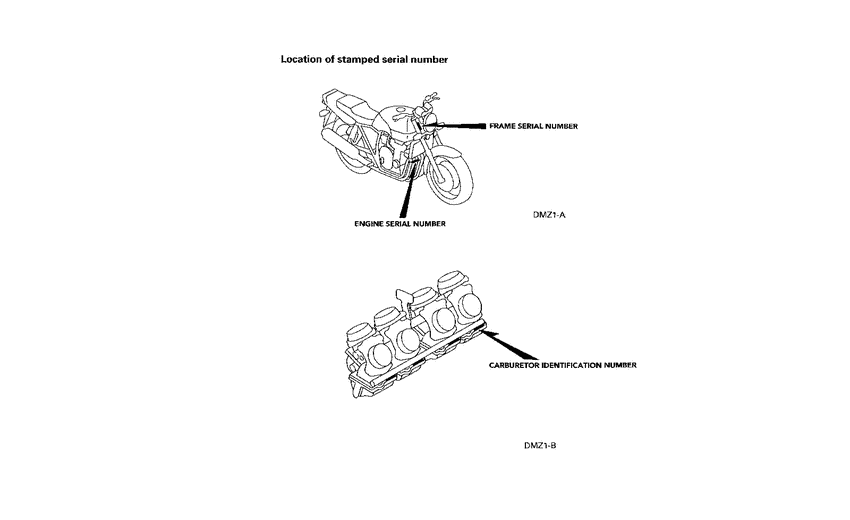 Location of stamped serial number

FRAME SERIAL NUMBER

ENGINE SERIAL NUMBER

DMZ1-A

CARBURETOR IDENTIFICATION NUMBER

DMZ1-B