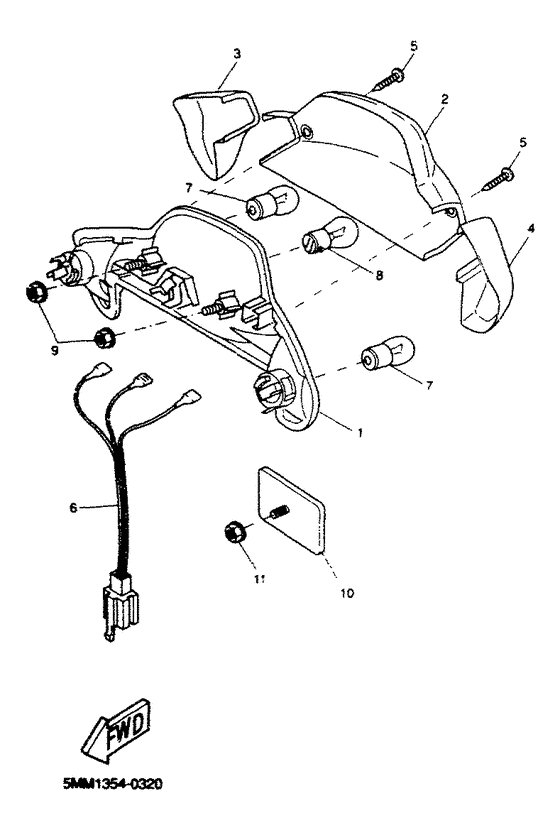 3
5
2
5
7
4
8
9
7
1
6
11
10
FWD
5MM1354-0320