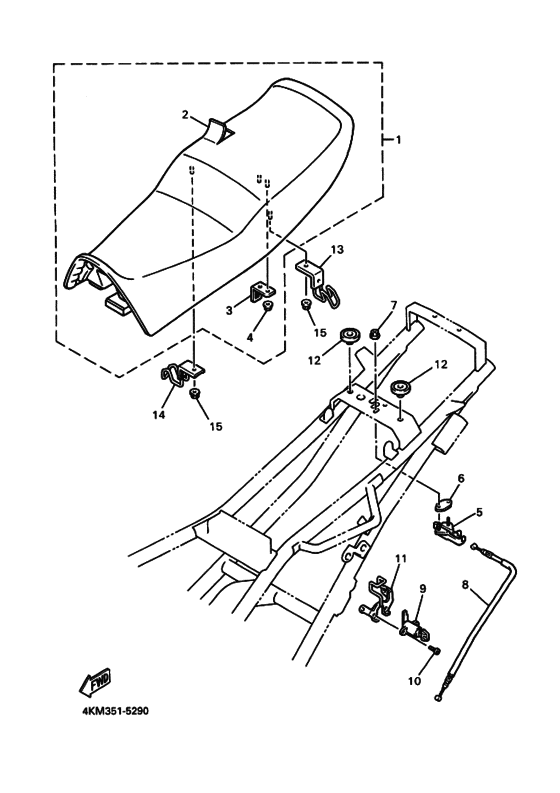 2
1
13
3
4
15
7
12
12
14
15
6
5
11
9
8
10
FWD
4KM351-5290