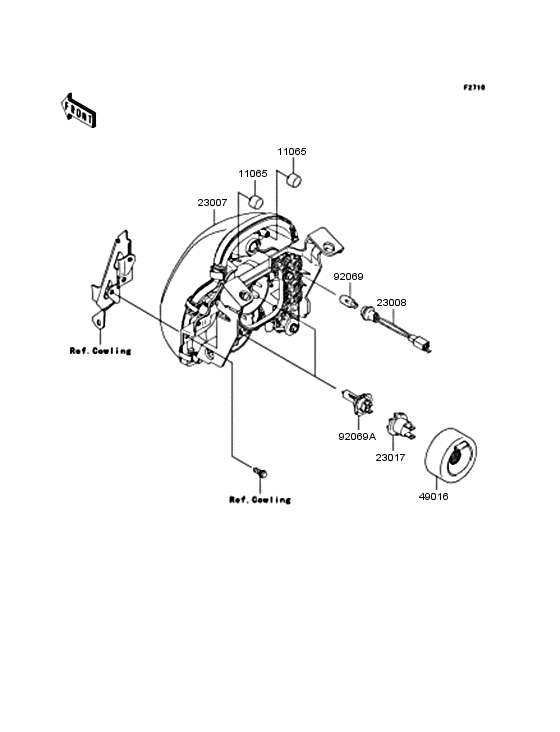 F2710

FRONT

11065

11065

23007

92069

23008

Ref.Cowling

92069A

23017

49016

Ref.Cowling