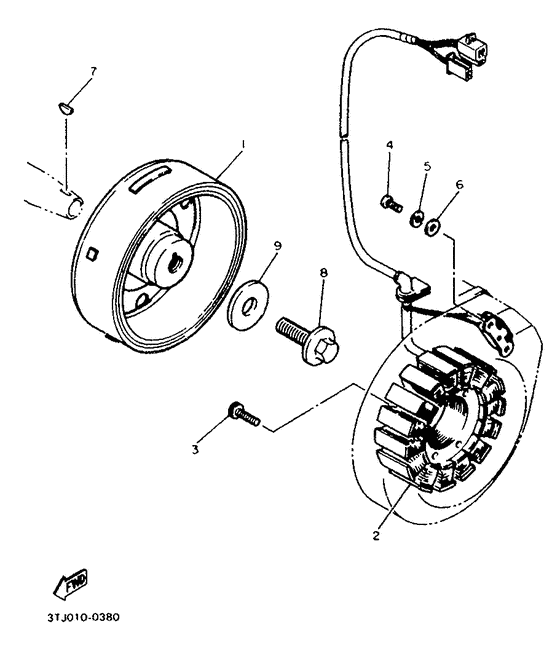 7
1
4
5
6
9
8
3
2
FWD
3TJ010-0380