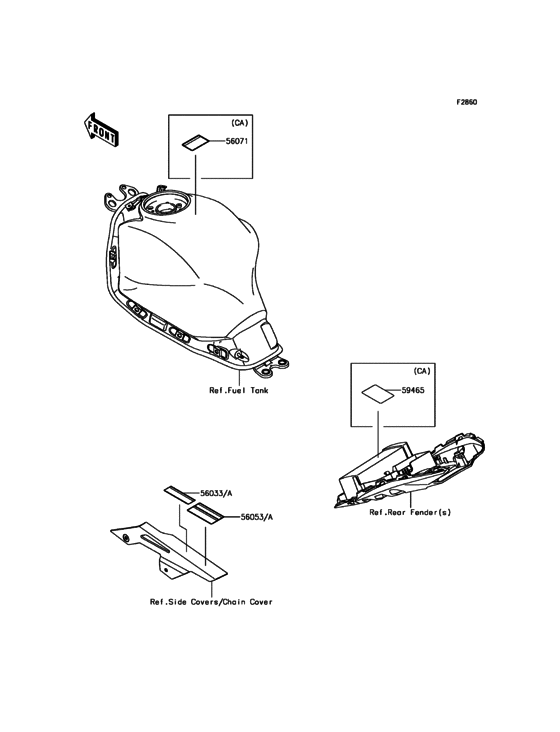 F2860

FRONT

(CA)

56071

Ref.Fuel Tank

(CA)

59465

Ref.Rear Fender(s)

56033/A

56053/A

Ref.Side Covers/Chain Cover