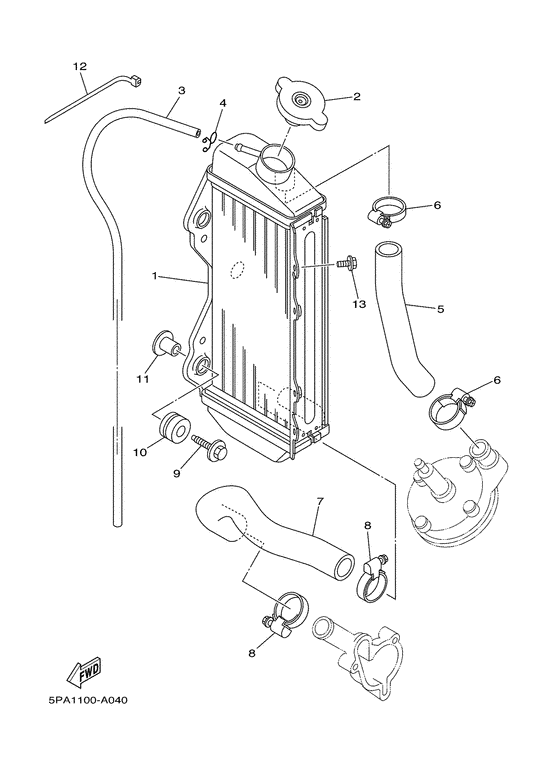 12
3
4
2
6
1
13
5
11
6
10
9
7
8
8
FWD
5PA1100-A040