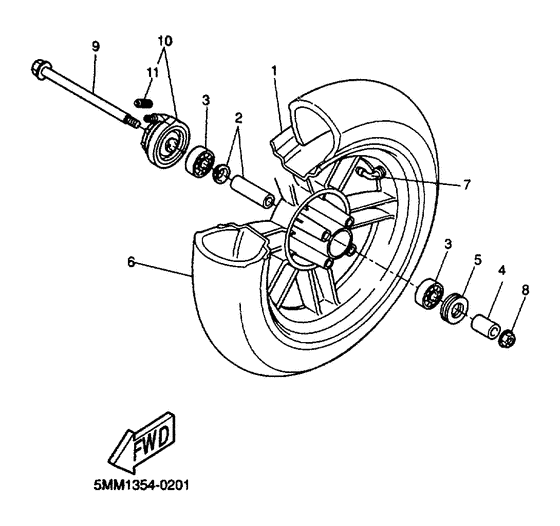 9
10
11
3
2
1
7
6
3
5
4
8
FWD
5MM1354-0201