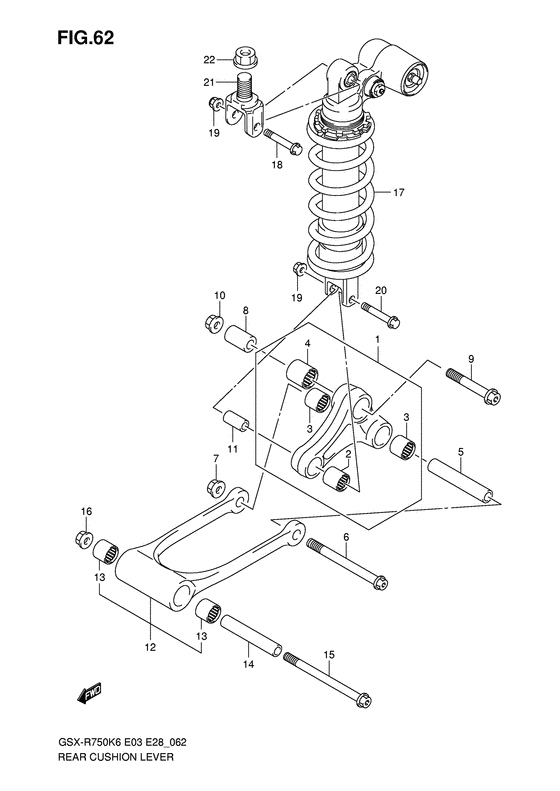 FIG.62

22
21
19
18
17
19
20
10
8
4
1
9
3
3
11
2
5
7
16
6
13
12
13
14
15
FWD

GSX-R750K6 E03 E28_062
REAR CUSHION LEVER