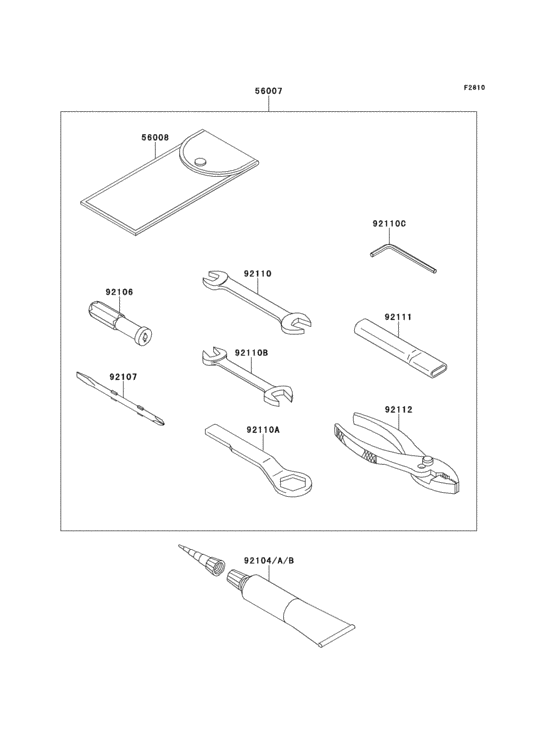 F2810

56007

56008

92110C

92110

92106

92111

92110B

92107

92112

92110A

92104/A/B