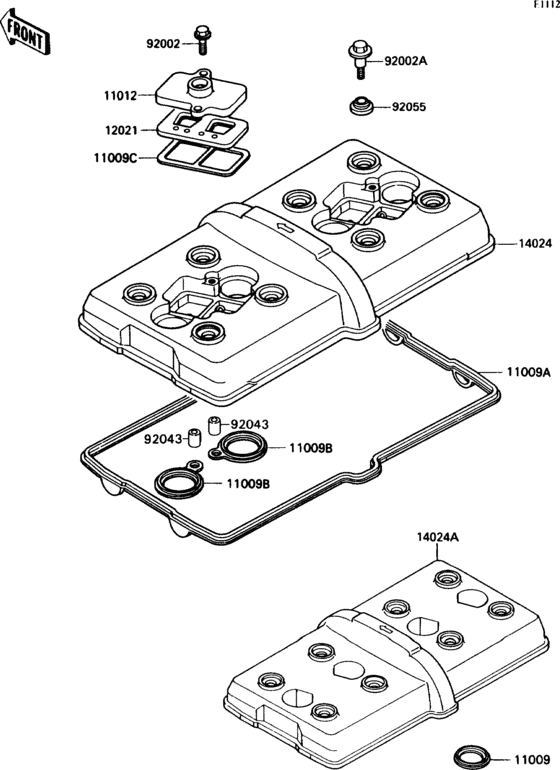 F1112

FRONT

92002

92002A

11012

92055

12021

11009C

14024

11009A

92043

92043

11009B

11009B

14024A

11009