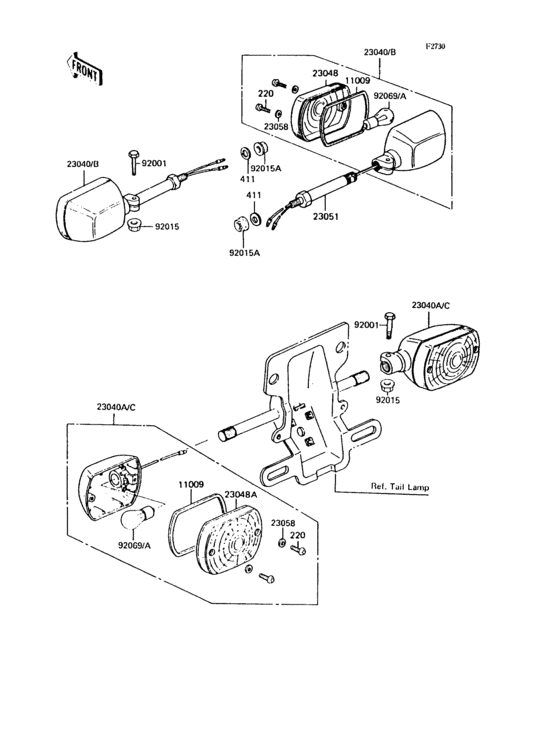 F2730

FRONT

23040/B
23048
11009
220
92069/A
23058
23040/B
92001
411
92015A
411
23051
92015
92015A

23040A/C
92001
92015
23040A/C
Ref. Tail Lamp
11009
23048A
23058
220
92069/A