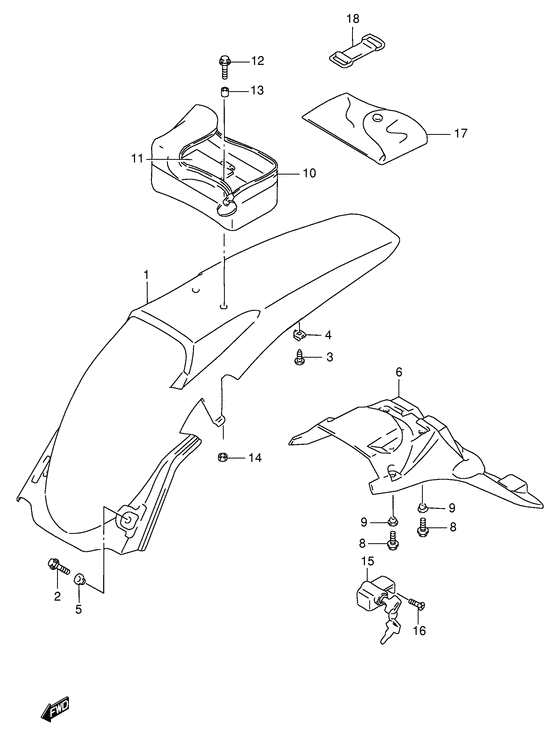 18
12
13
17
11
10
1
4
3
6
14
9
9
8
8
15
2
5
16
FWD