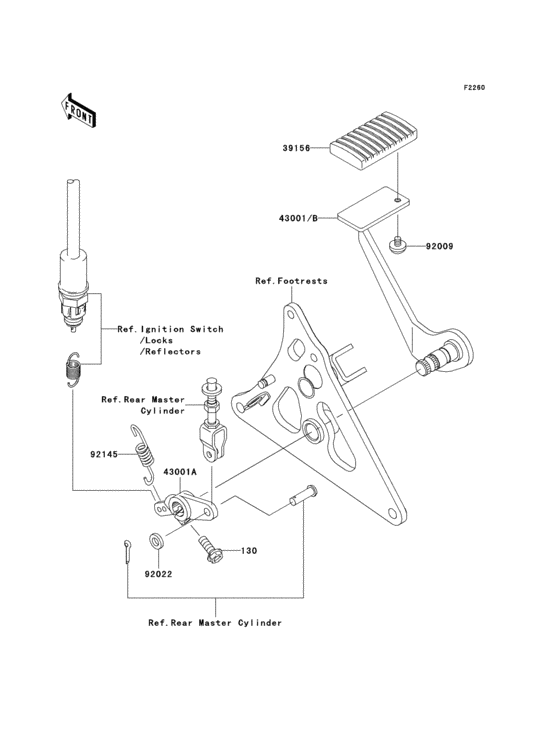 F2260

FRONT

39156

43001/B

92009

Ref.Footrests

Ref.Ignition Switch
/Locks
/Reflectors

Ref.Rear Master
Cylinder

92145

43001A

130

92022

Ref.Rear Master Cylinder