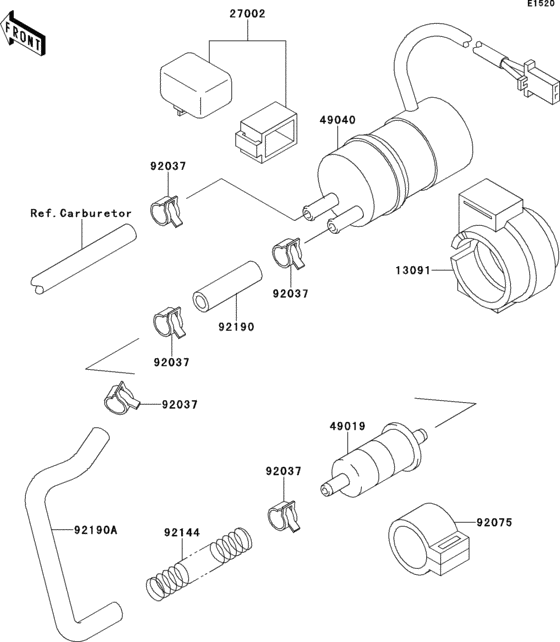 E1520

FRONT

27002

49040

92037

Ref.Carburetor

13091

92037

92190

92037

92037

49019

92037

92075

92190A

92144