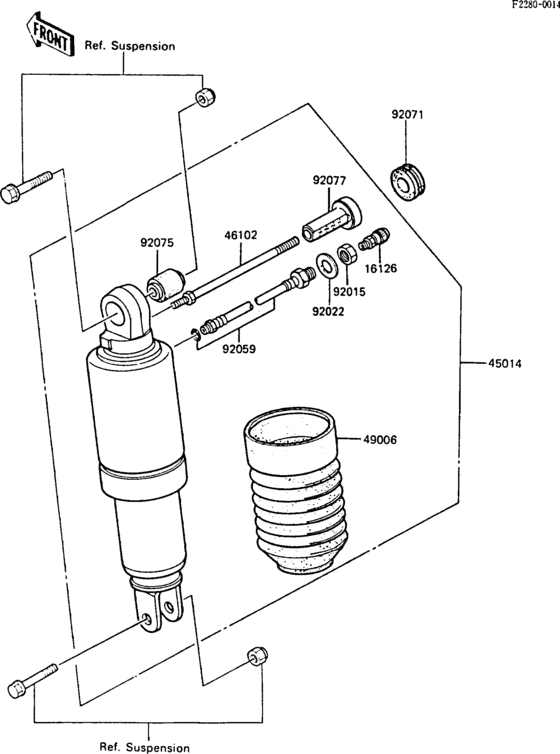 F2280-0014

FRONT

Ref. Suspension

92071

92077

92075

46102

16126

92015

92022

92059

45014

49006

Ref. Suspension