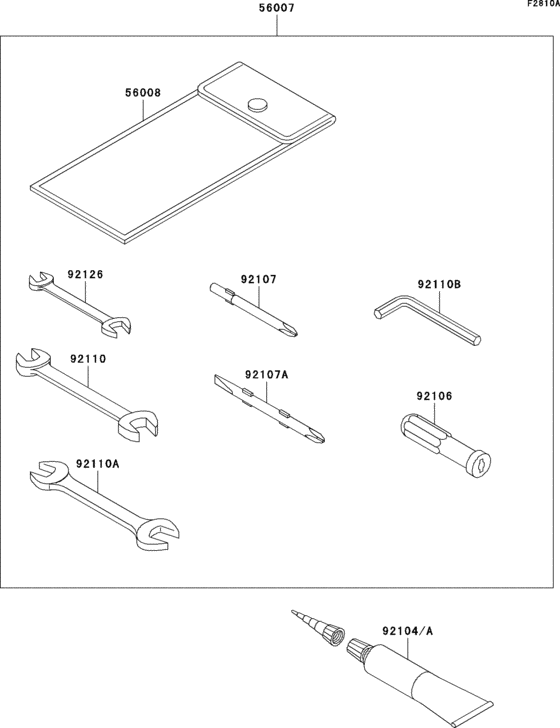 F2810A

56007

56008

92126

92107

92110B

92110

92107A

92106

92110A

92104/A