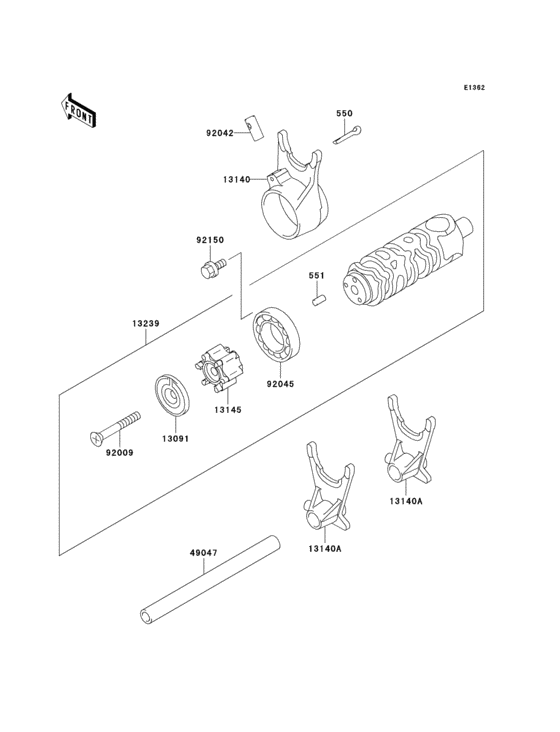 E1362

FRONT

550

92042

13140

92150

551

13239

92045

13145

13091

92009

13140A

13140A

49047