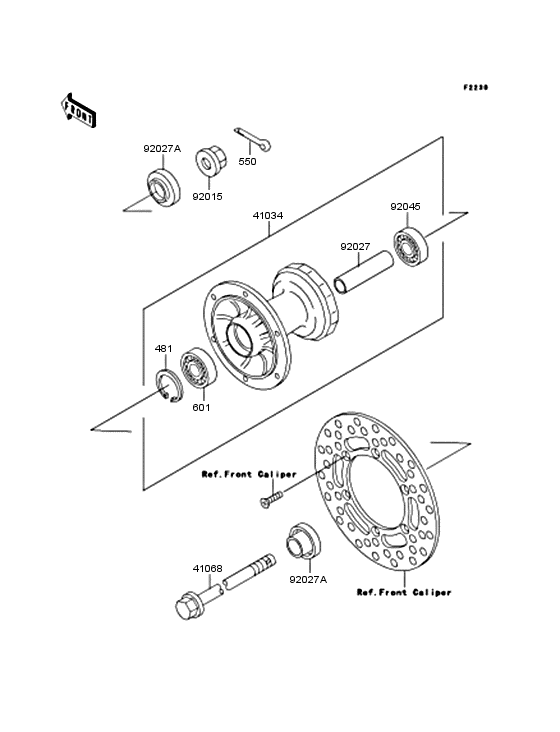 F2230

FRONT

92027A

92015

550

41034

92045

92027

481

601

Ref.Front Caliper

41068

92027A

Ref.Front Caliper