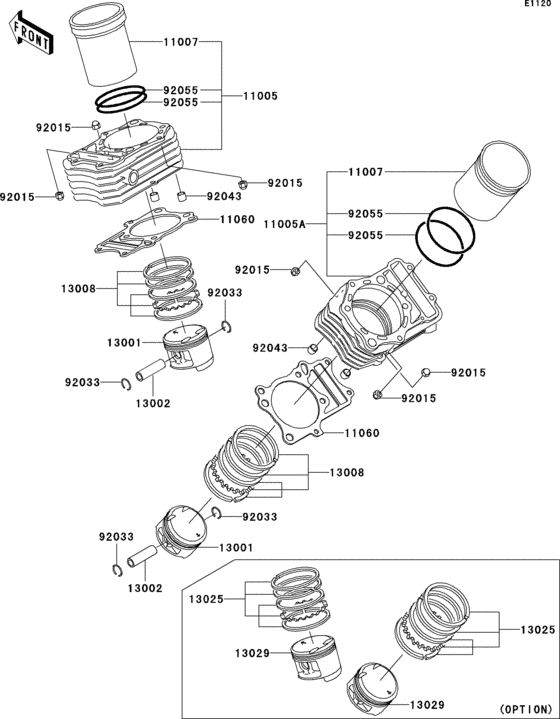 E1120

FRONT

11007
92055
92055
11005
92015
92015
92015
92043
11060
13008
92033
13001
92033
13002

11007
92055
11005A
92055
92015
92043
92015
92015
11060
13008
92033
92033
13001
13002

13025
13029
13025
13029
(OPTION)