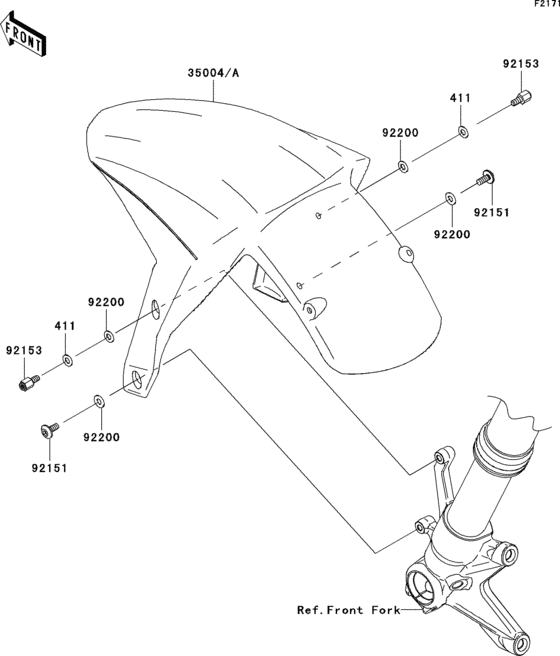 F2171

FRONT

35004/A

92153

411

92200

92151

92200

92200

411

92153

92200

92151

Ref.Front Fork