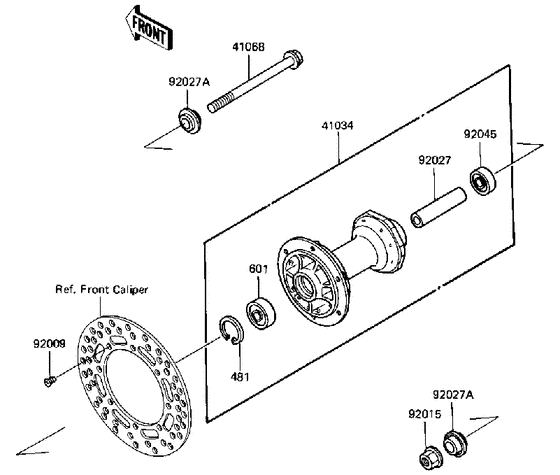 FRONT

41068

92027A

41034

92045

92027

601

Ref. Front Caliper

92009

481

92027A

92015