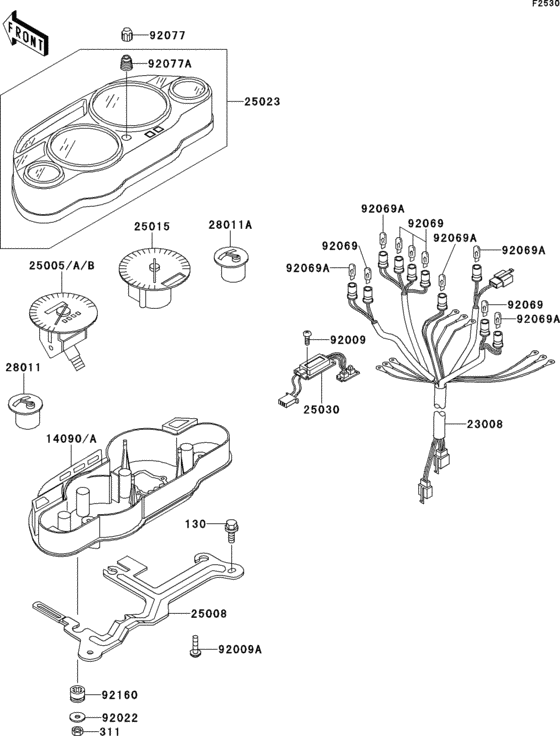 F2530

FRONT

92077

92077A

25023

25015

28011A

25005/A/B

28011

92069A

92069

92069

92069A

92069A

92069A

92069

92069A

92009

25030

23008

14090/A

130

25008

92009A

92160

92022

311