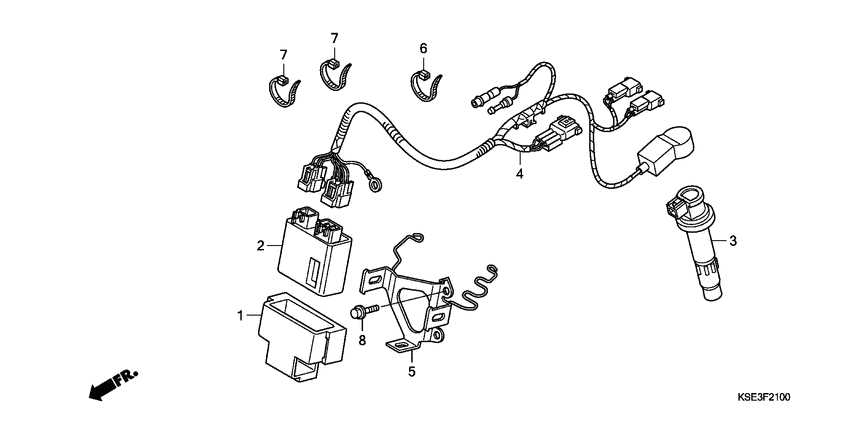 7
7
6
4
3
2
1
8
5
FR.
KSE3F2100