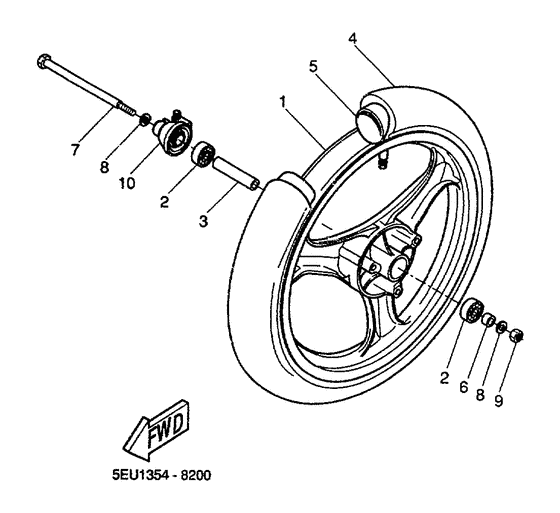 4
5
1
7
8
10
2
3
2
6
8
9
FWD
5EU1354 - 8200