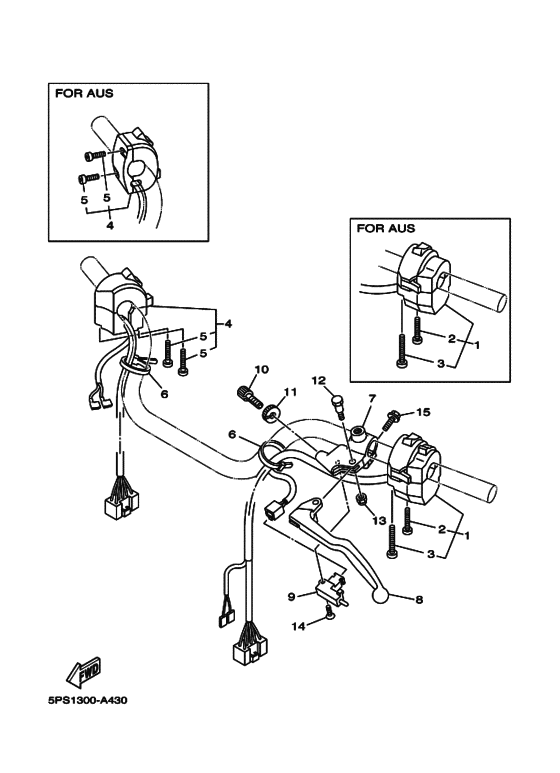 FOR AUS

5
5
4

FOR AUS

2
1
3

4
5
5
6

10
11
12
7
15
6
13
2
1
3
9
8
14

FWD

5PS1300-A430