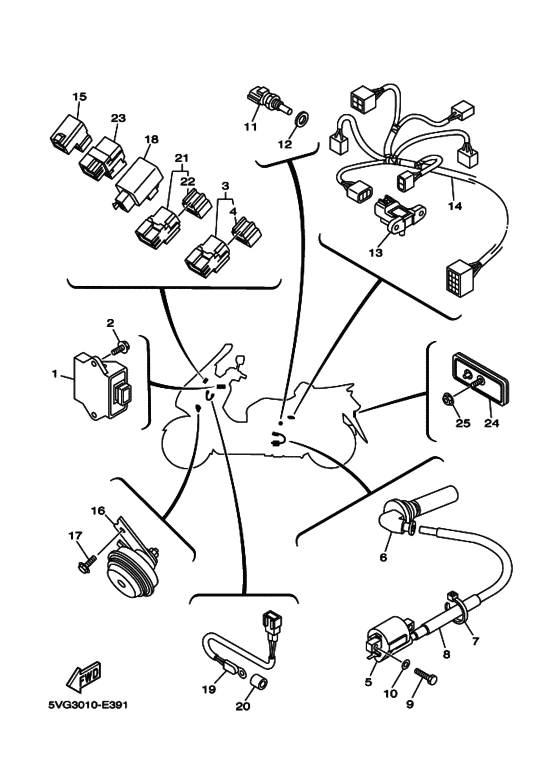 15
23
18
21
22
3
4
11
12
14
13
2
1
25
24
16
17
6
7
8
5
10
9
19
20
FWD
5VG3010-E391