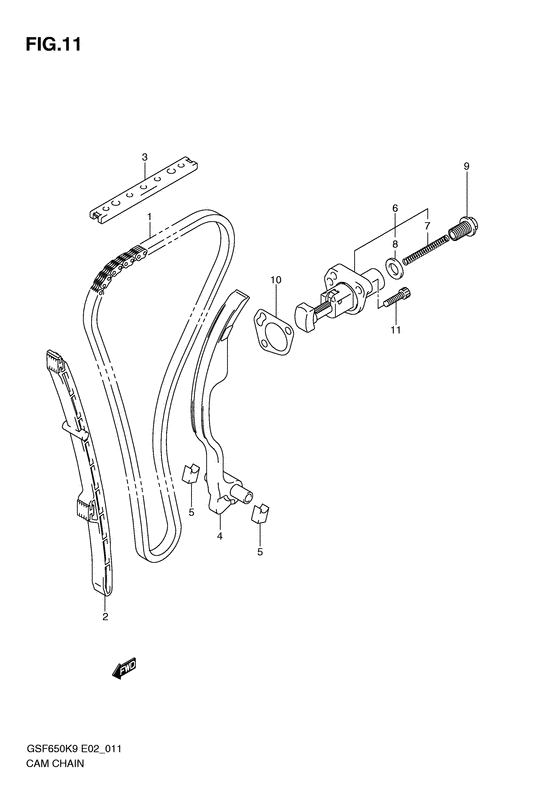 FIG.11

3

9

1

6

7

8

10

11

5

4

5

2

FWD

GSF650K9 E02_011
CAM CHAIN