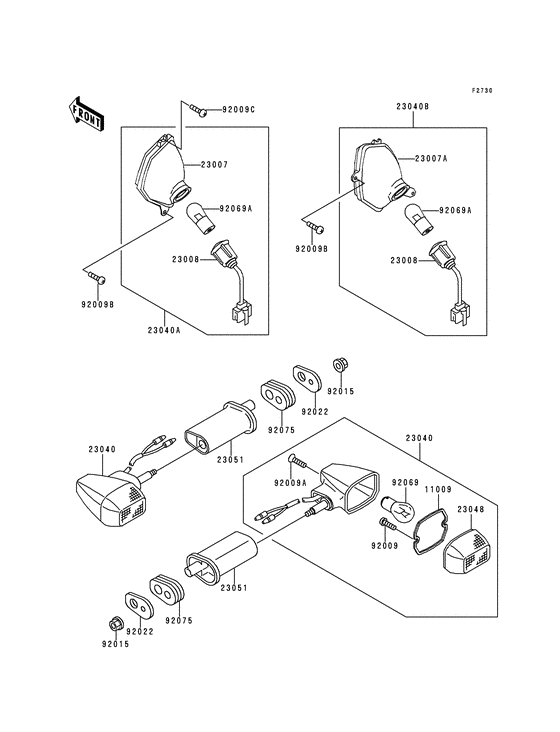 F2730

FRONT

92009C
23007
92069A
23008
92009B
23040A

23040B
23007A
92069A
92009B
23008

92015
92022
92075
23040
23051
23040
92009A
92069
11009
23048
92009
23051
92075
92022
92015