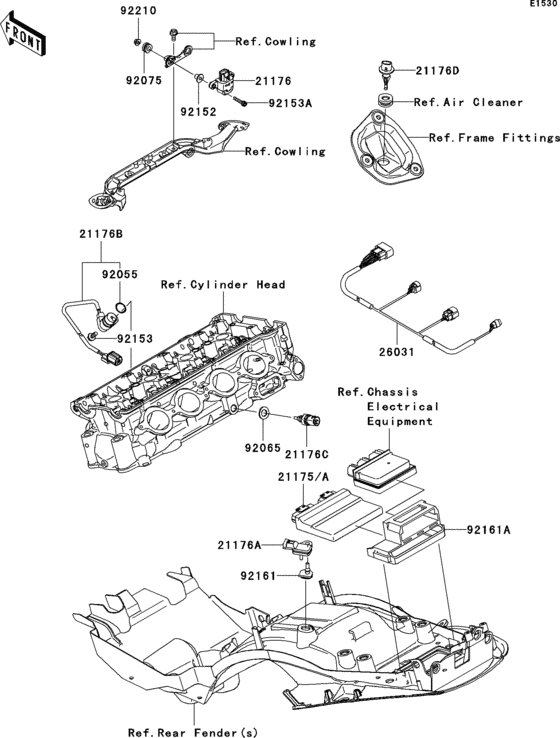 E1530

FRONT

92210

Ref.Cowling

92075

21176

92152

92153A

Ref.Cowling

21176D

Ref.Air Cleaner

Ref.Frame Fittings

21176B

92055

Ref.Cylinder Head

92153

26031

Ref.Chassis Electrical Equipment

92065

21176C

21175/A

92161A

21176A

92161

Ref.Rear Fender(s)