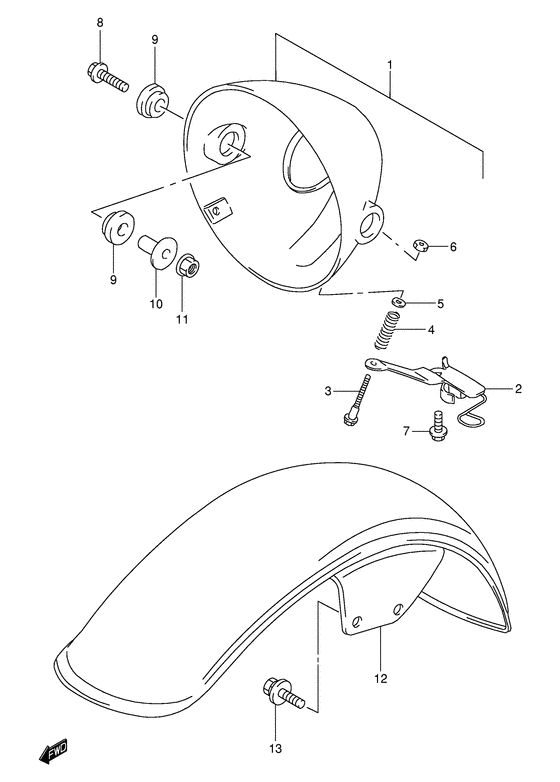 8
9
1
9
10
11
6
5
4
3
2
7
12
13
FWD