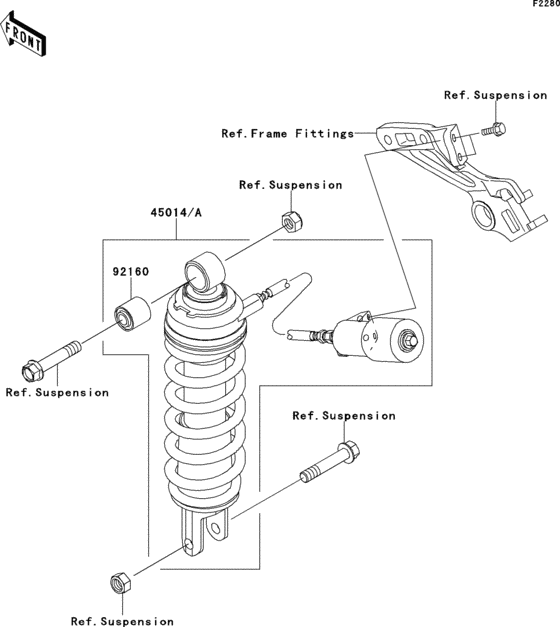 F2280

FRONT

Ref.Suspension

Ref.Frame Fittings

Ref.Suspension

45014/A

92160

Ref.Suspension

Ref.Suspension

Ref.Suspension