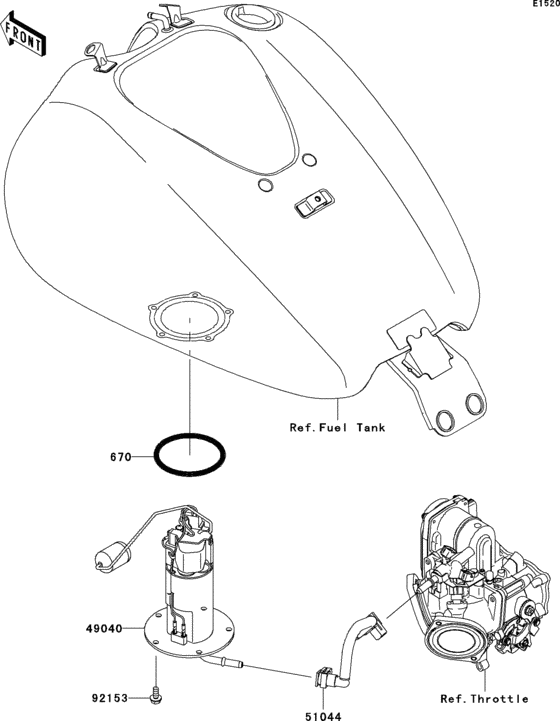 E1520

FRONT

Ref.Fuel Tank

670

49040

92153

51044

Ref.Throttle