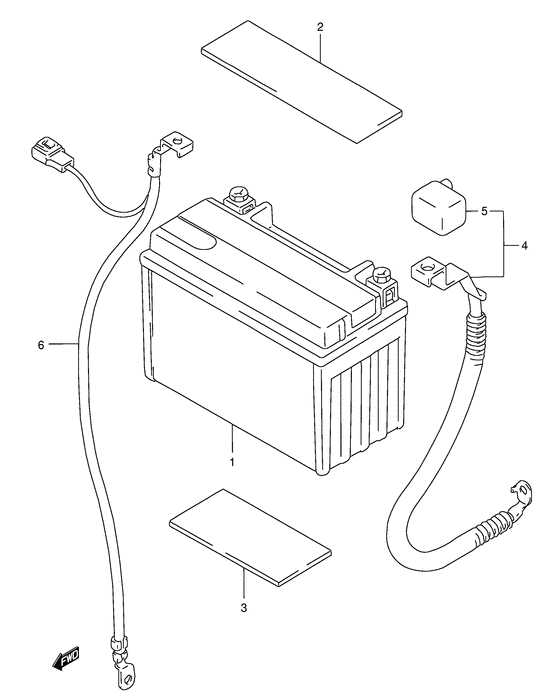 2
5
4
6
1
3
FWD