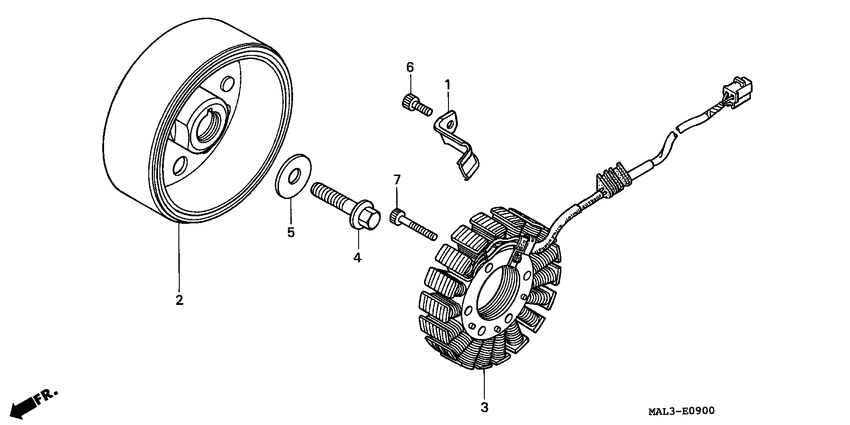 6
1
7
5
4
2
3
FR.
MAL3-E0900