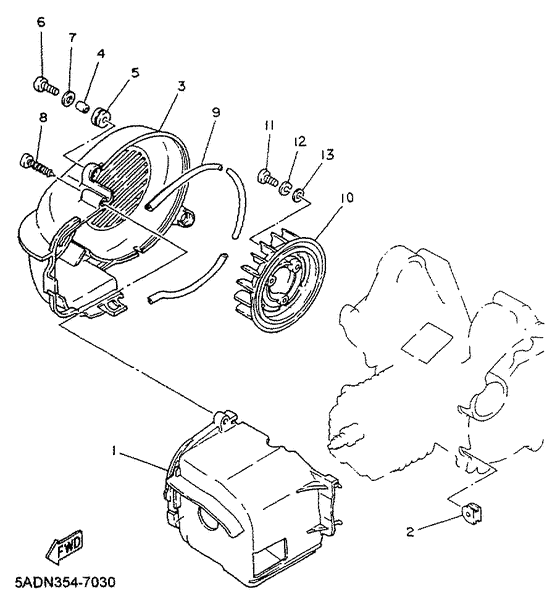 6
7
4
5
3
8
9
11
12
13
10
1
2
FWD
5ADN354-7030