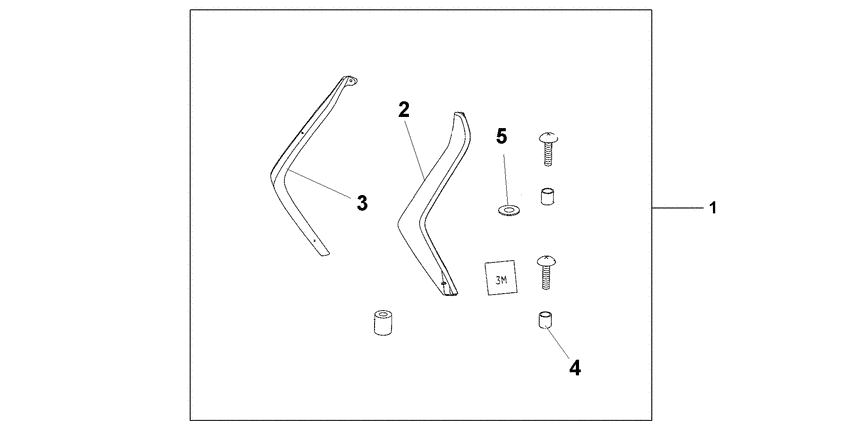 2
5
3
1
3M
4