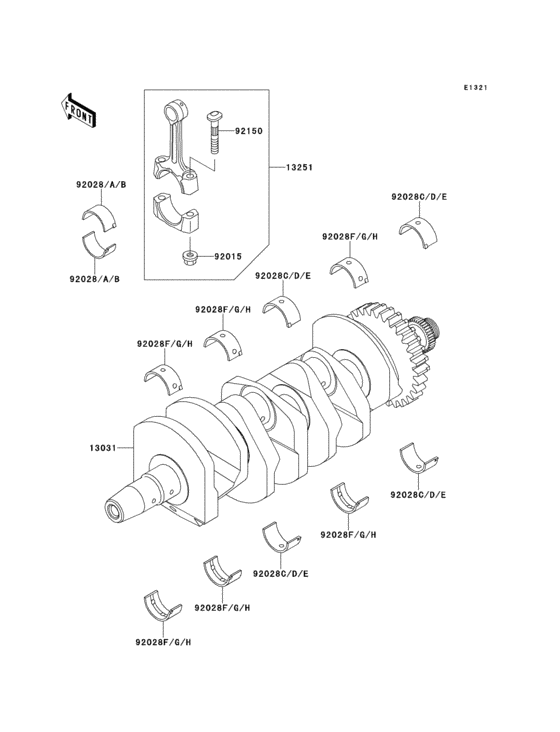 E1321

FRONT

92150

13251

92028/A/B

92028/A/B

92015

92028C/D/E

92028F/G/H

92028C/D/E

92028F/G/H

92028F/G/H

13031

92028C/D/E

92028F/G/H

92028C/D/E

92028F/G/H

92028F/G/H