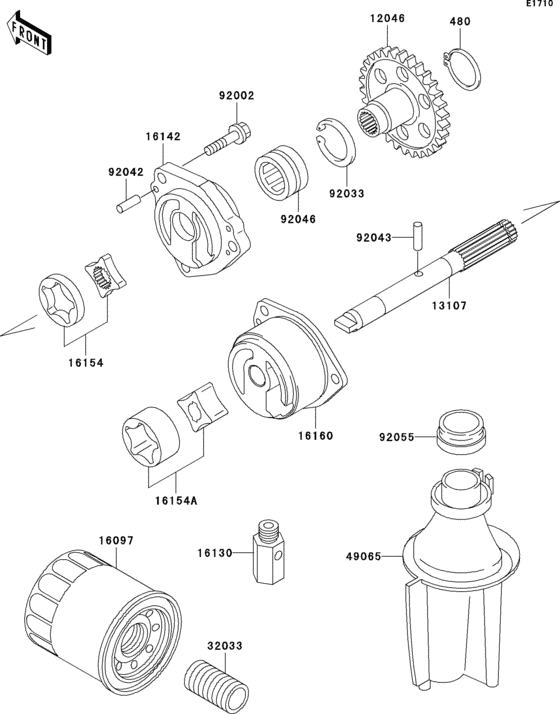 E1710

FRONT

12046
480
92002
16142
92042
92046
92033
92043
13107
16154
16160
92055
16154A
16097
16130
49065
32033