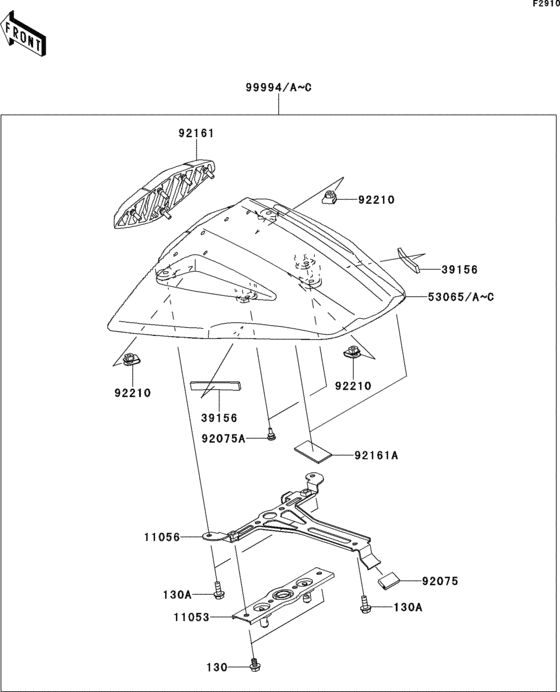 F2910

FRONT

99994/A~C

92161

92210

39156

53065/A~C

92210

92210

39156

92075A

92161A

11056

92075

130A

130A

11053

130