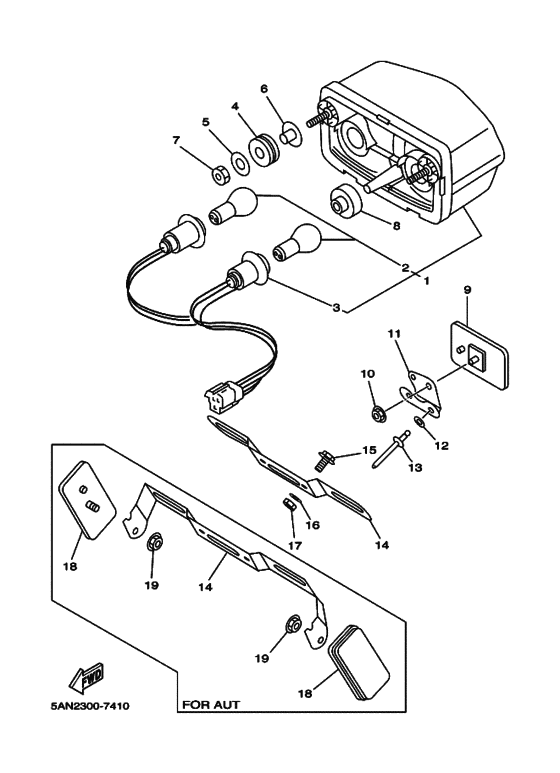 6
4
5
7
8
2
1
3
9
11
10
12
15
13
16
17
14
18
19
14
19
18
FWD
5AN2300-7410
FOR AUT