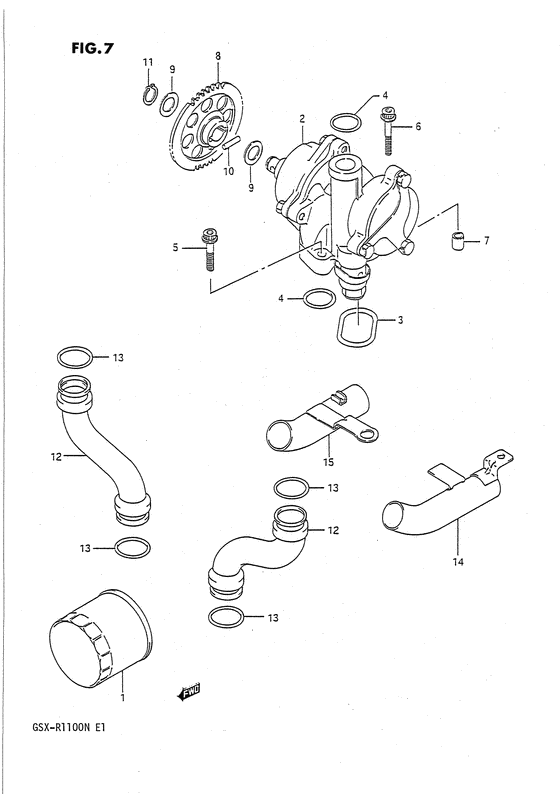 FIG.7

11
9
8
4
2
6
10
9
5
7
4
3
13
12
15
13
12
14
13
13
1
FWD

GSX-R1100N E1