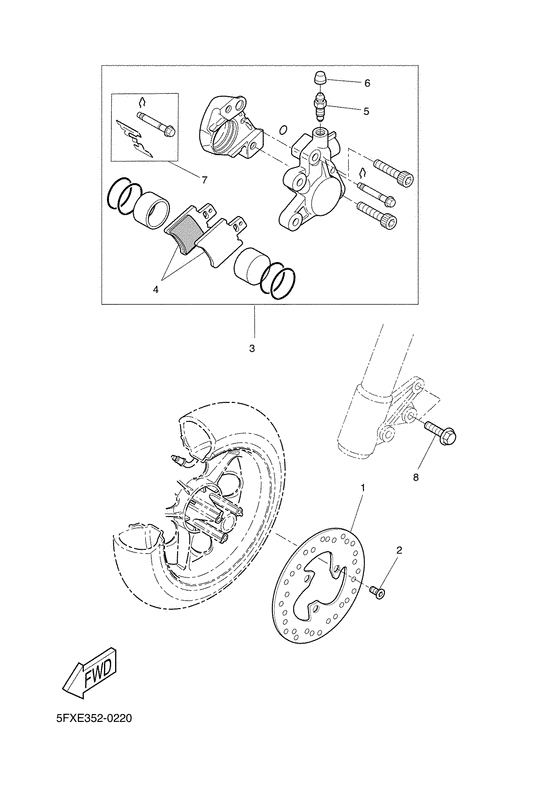 6
5
7
4
3
8
1
2
FWD
5FXE352-0220