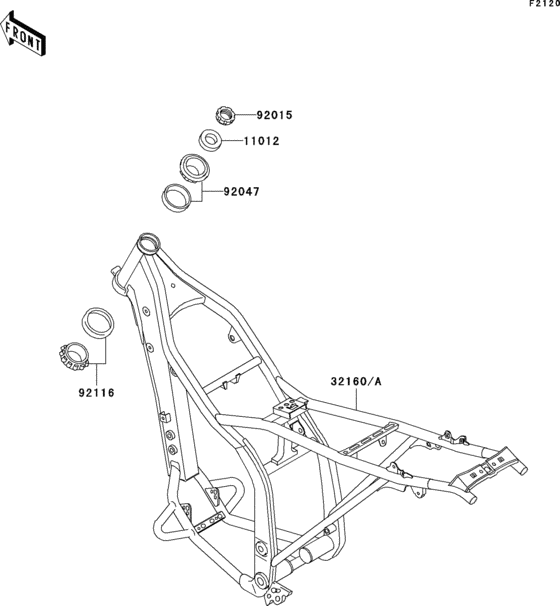 F2120

FRONT

92015

11012

92047

92116

32160/A